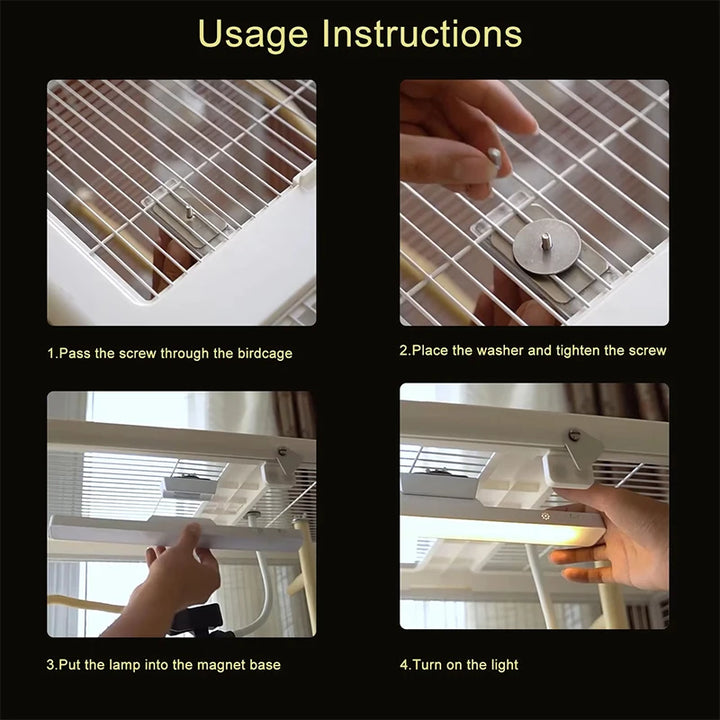 Usage Instructions

1.Pass the screw through the birdcage

2.Place the washer and tighten the screw

3.Put the lamp into the magnet base

4.Turn on the light