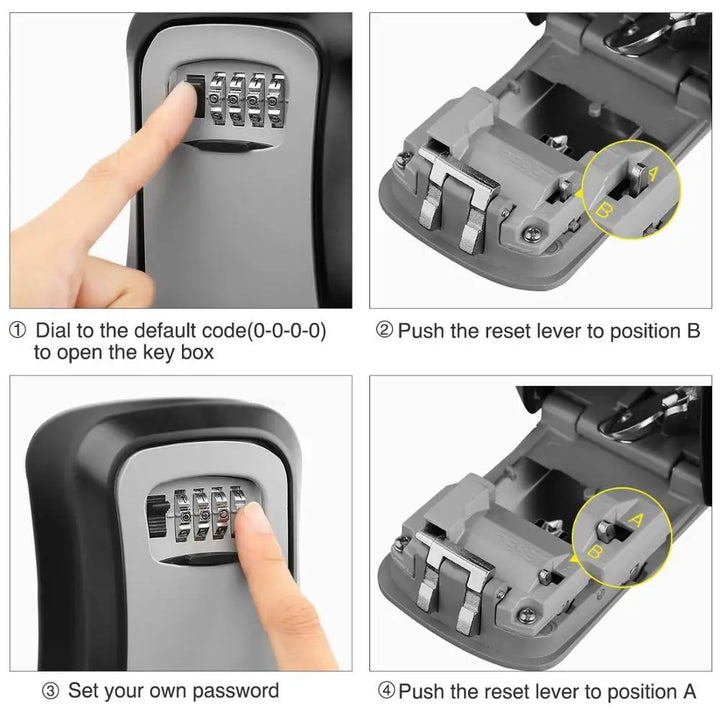 A
B

① Dial to the default code(0-0-0-0) to open the key box

② Push the reset lever to position B

A
B

③ Set your own password

④ Push the reset lever to position A