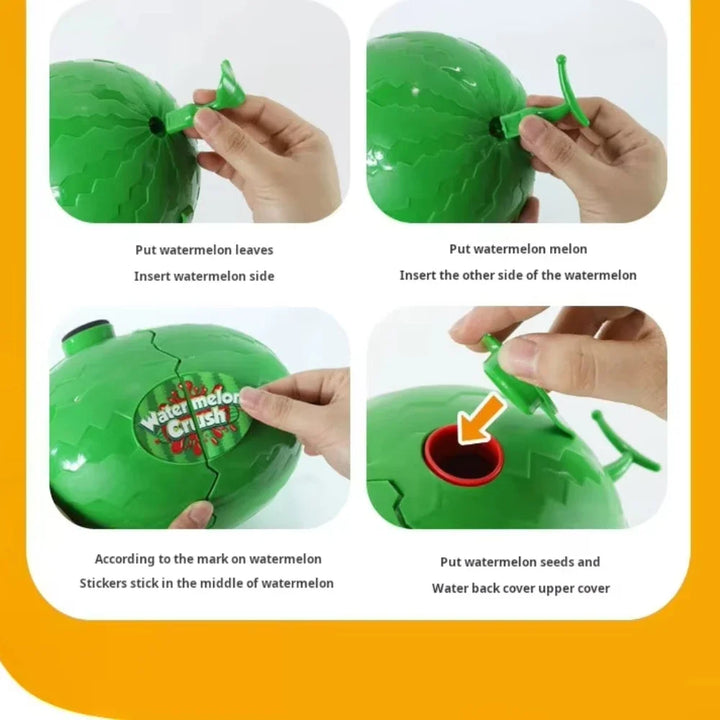 Put watermelon leaves
Insert watermelon side

Put watermelon melon
Insert the other side of the watermelon

Watermelon Crush

According to the mark on watermelon
Stickers stick in the middle of watermelon

Put watermelon seeds and
Water back cover upper cover